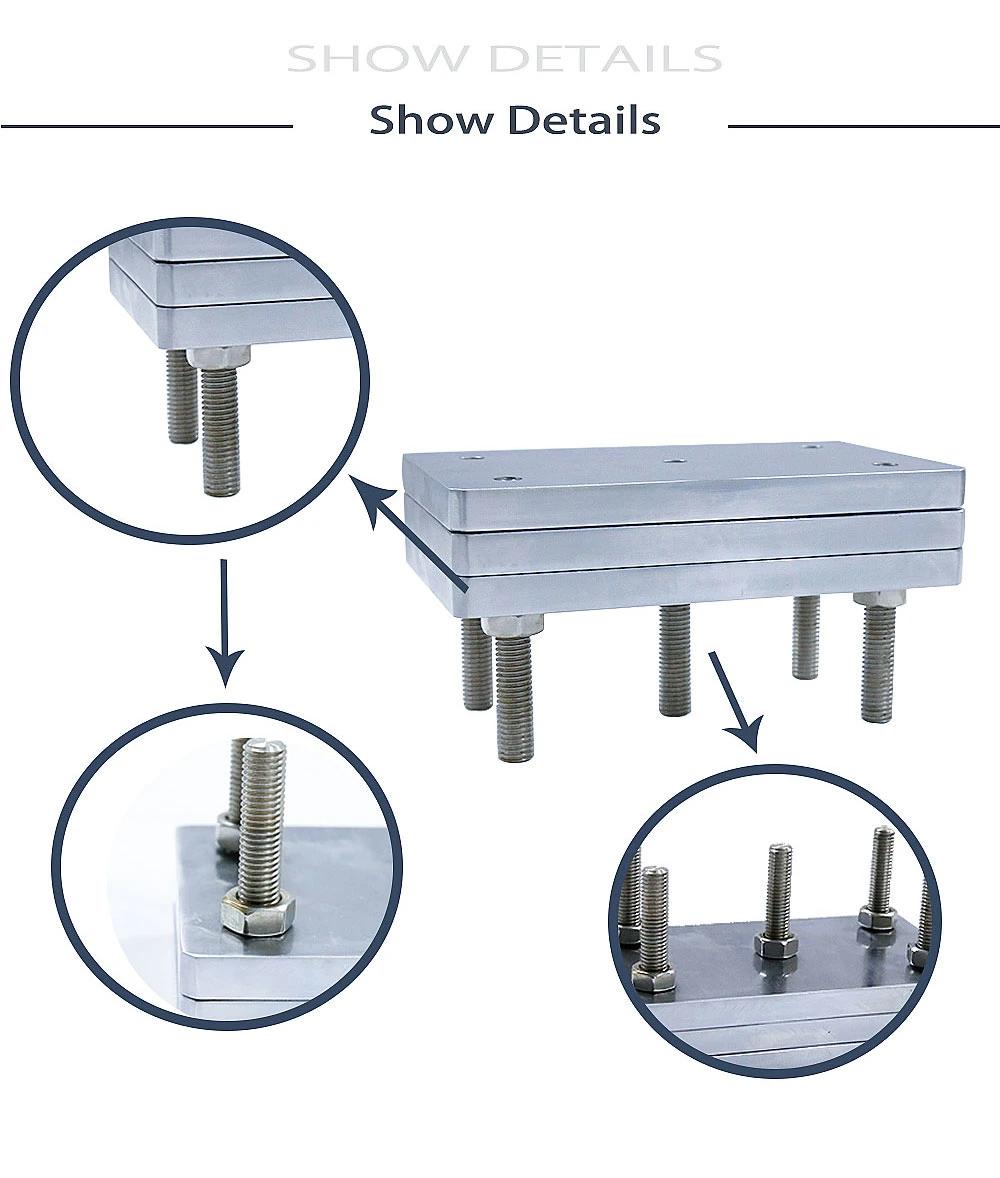 SHOW DETAILS

Show Details