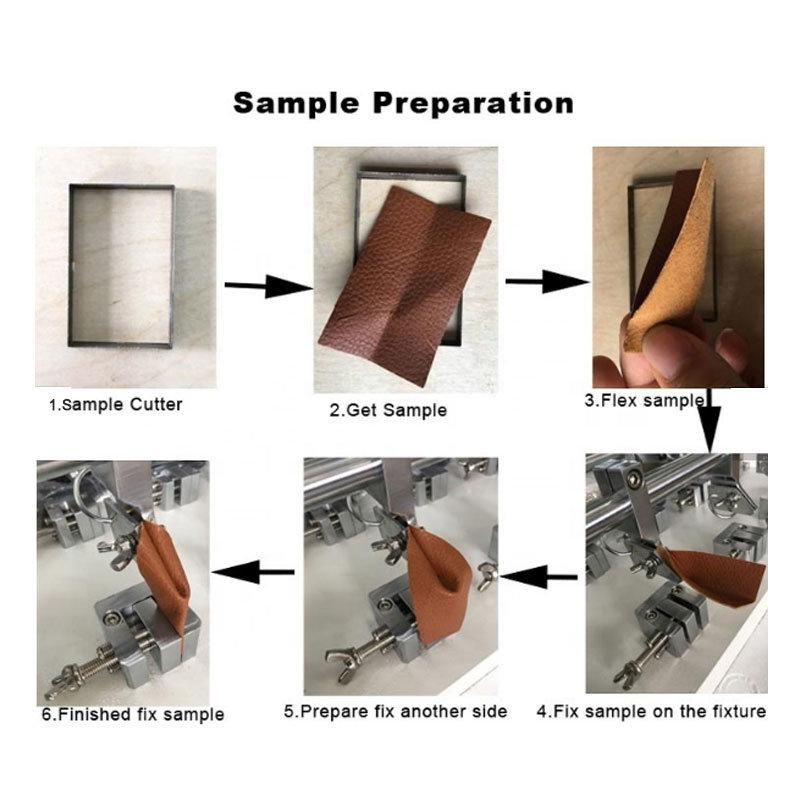 Sample Preparation

1.Sample Cutter

2.Get Sample

3.Flex sample

4.Fix sample on the fixture

5.Prepare fix another side

6.Finished fix sample