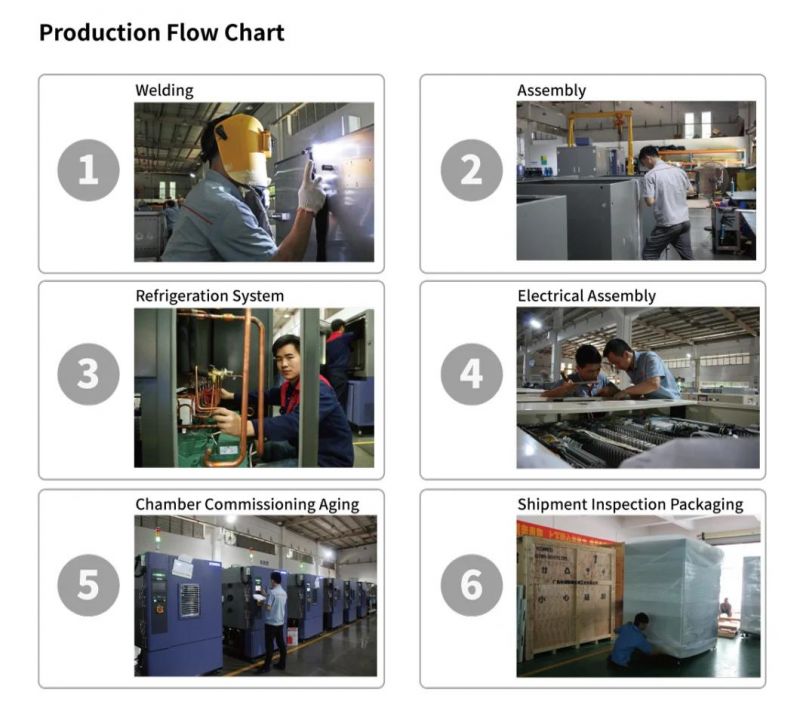 Production Flow Chart

1
Welding

2
Assembly

3
Refrigeration System

4
Electrical Assembly

5
Chamber Commissioning Aging

6
Shipment Inspection Packaging